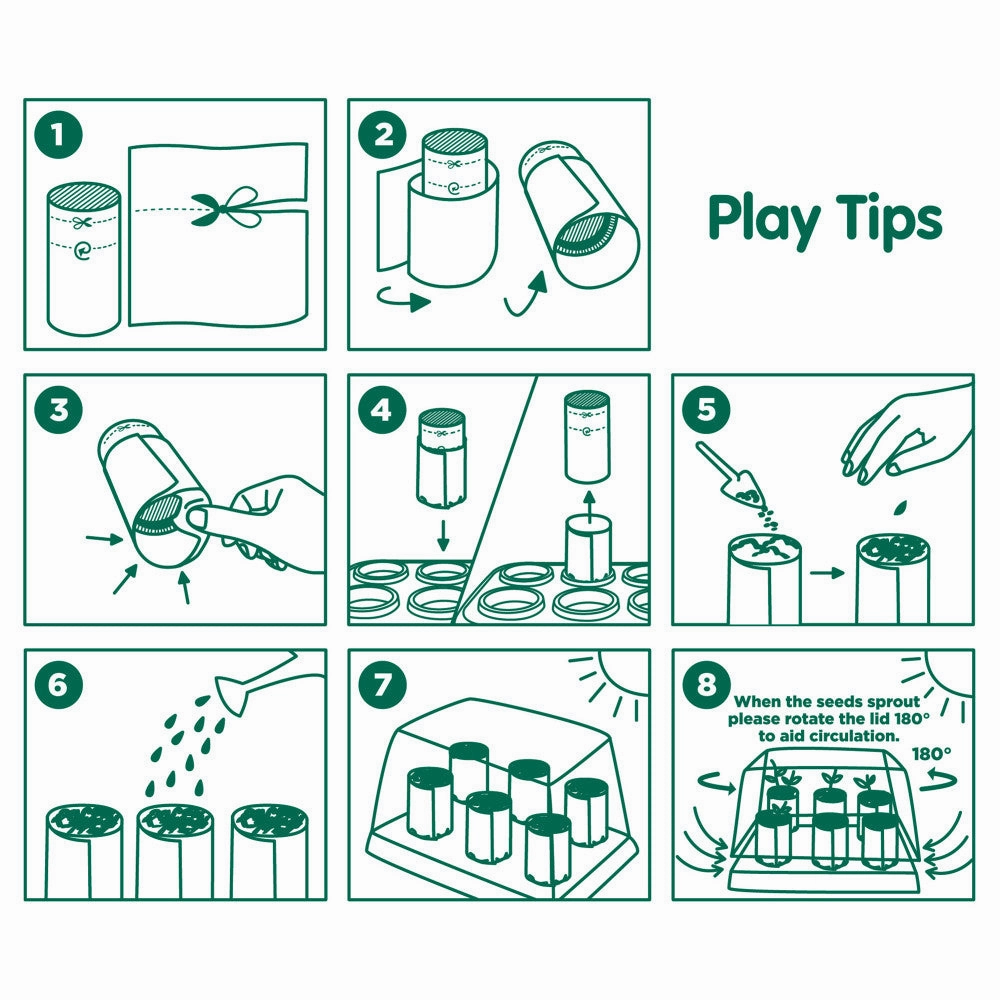 1

2

Play Tips

3

4

5

6

7

8

When the seeds sprout please rotate the lid 180° to aid circulation.

180°